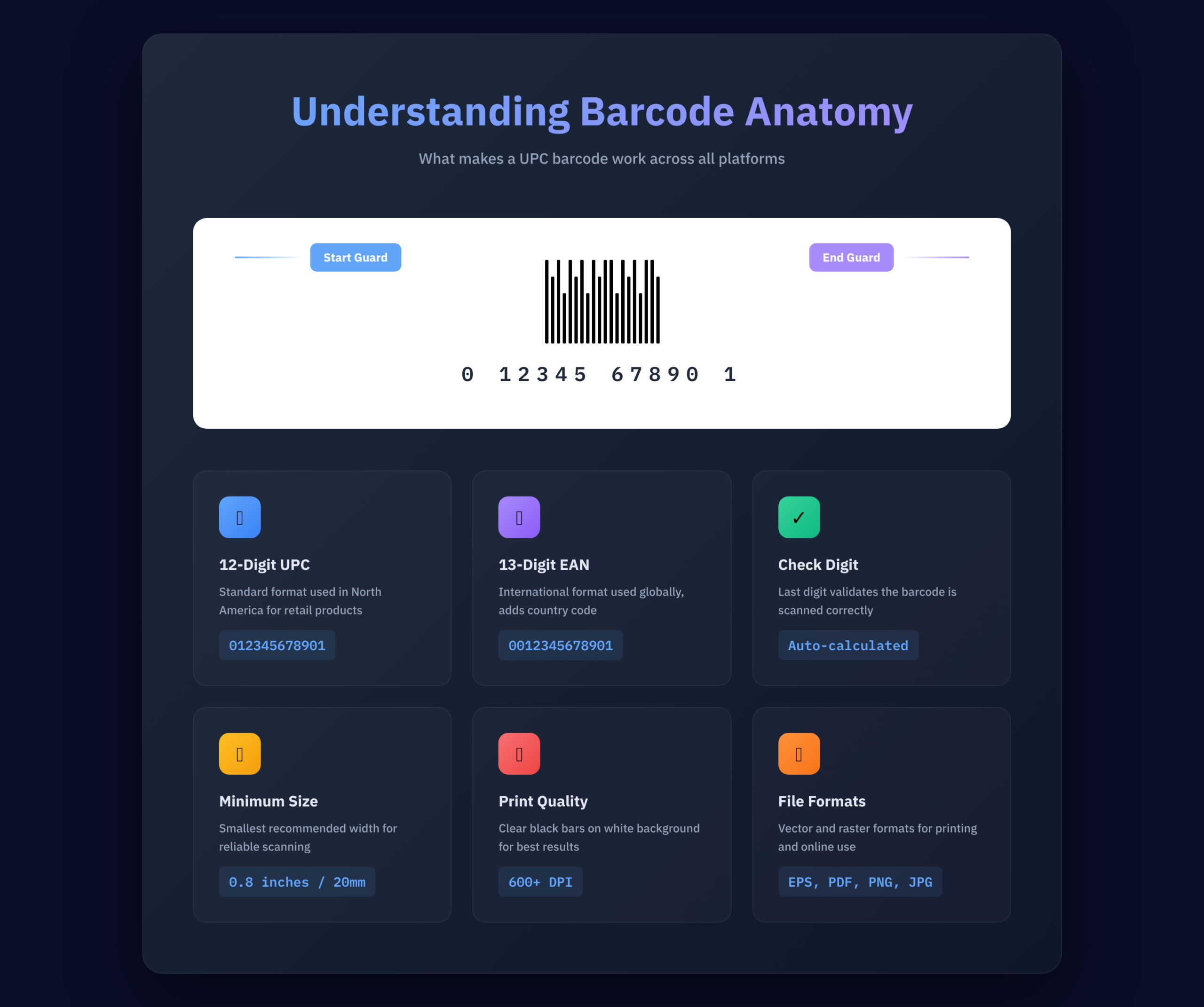 Understanding Barcode Anatomy

What makes a UPC barcode work across all platforms

Start Guard

End Guard

0 12345 67890 1

12-Digit UPC

Standard format used in North America for retail products

012345678901

13-Digit EAN

International format used globally, adds country code

0012345678901

✓

Check Digit

Last digit validates the barcode is scanned correctly

Auto-calculated

Minimum Size

Smallest recommended width for reliable scanning

0.8 inches / 20mm

Print Quality

Clear black bars on white background for best results

600+ DPI

File Formats

Vector and raster formats for printing and online use

EPS, PDF, PNG, JPG